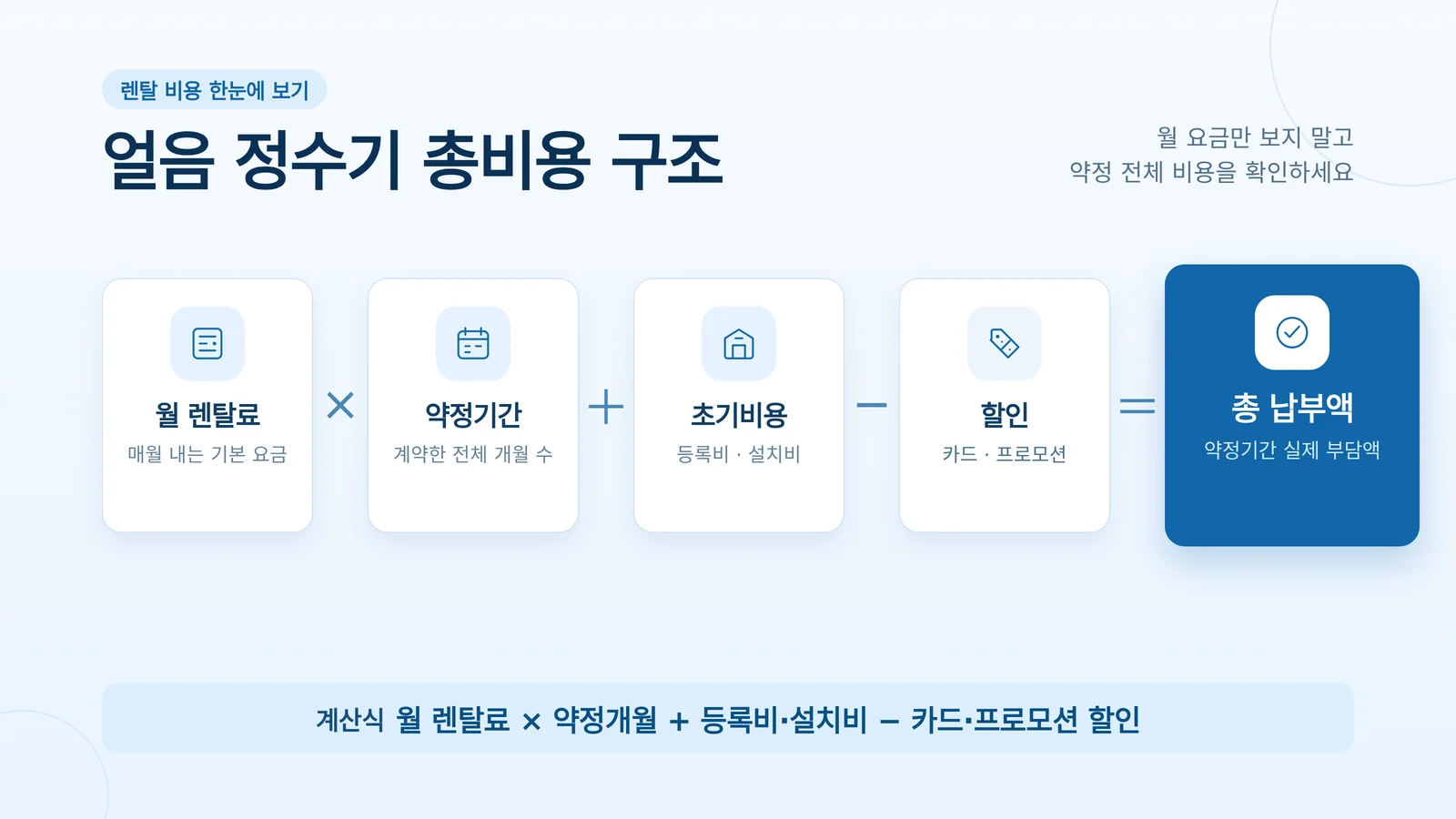 렌탈 비용 한눈에 보기

얼음 정수기 총비용 구조

월 요금만 보지 말고
약정 전체 비용을 확인하세요

월 렌탈료
매월 내는 기본 요금

×

약정기간
계약한 전체 개월 수

+

초기비용
등록비 · 설치비

−

할인
카드 · 프로모션

=

총 납부액
약정기간 실제 부담액

계산식 월 렌탈료 × 약정개월 + 등록비·설치비 − 카드·프로모션 할인